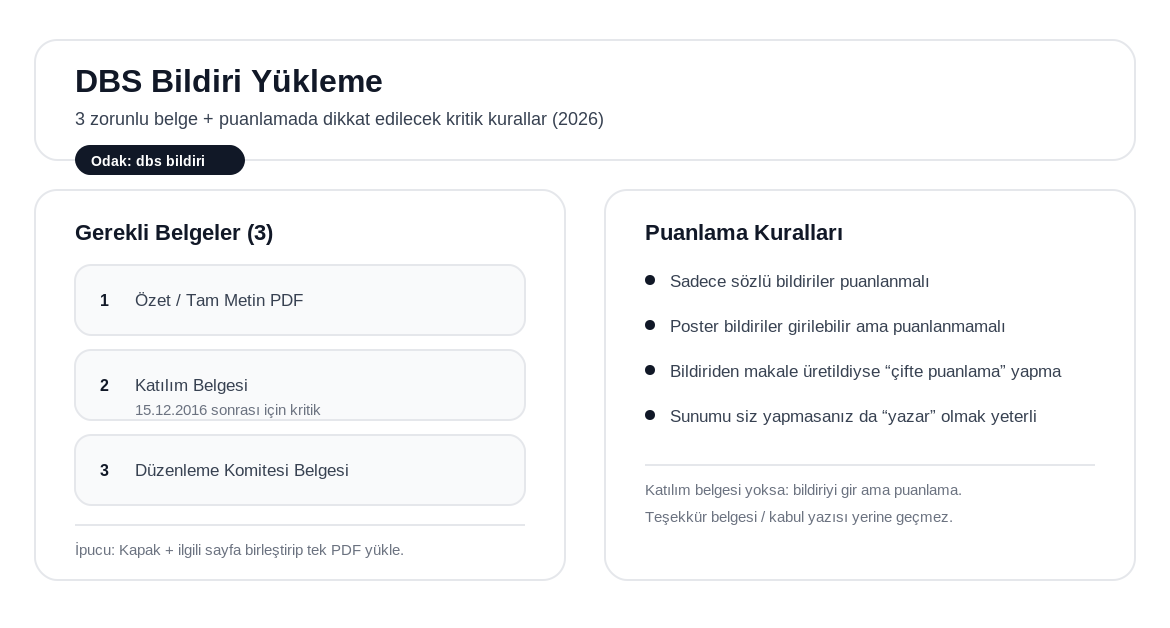 DBS Bildiri Yükleme

3 zorunlu belge + puanlamada dikkat edilecek kritik kurallar (2026)

Odak: dbs bildiri

Gerekli Belgeler (3)

1 Özet / Tam Metin PDF

2 Katılım Belgesi
15.12.2016 sonrası için kritik

3 Düzenleme Komitesi Belgesi

İpucu: Kapak + ilgili sayfa birleştirip tek PDF yükle.

Puanlama Kuralları

• Sadece sözlü bildiriler puanlanmalı

• Poster bildiriler girilebilir ama puanlanmamalı

• Bildiriden makale üretildiyse "çifte puanlama" yapma

• Sunumu siz yapmasanız da "yazar" olmak yeterli

Katılım belgesi yoksa: bildiriyi gir ama puanlama.

Teşekkür belgesi / kabul yazısı yerine geçmez.